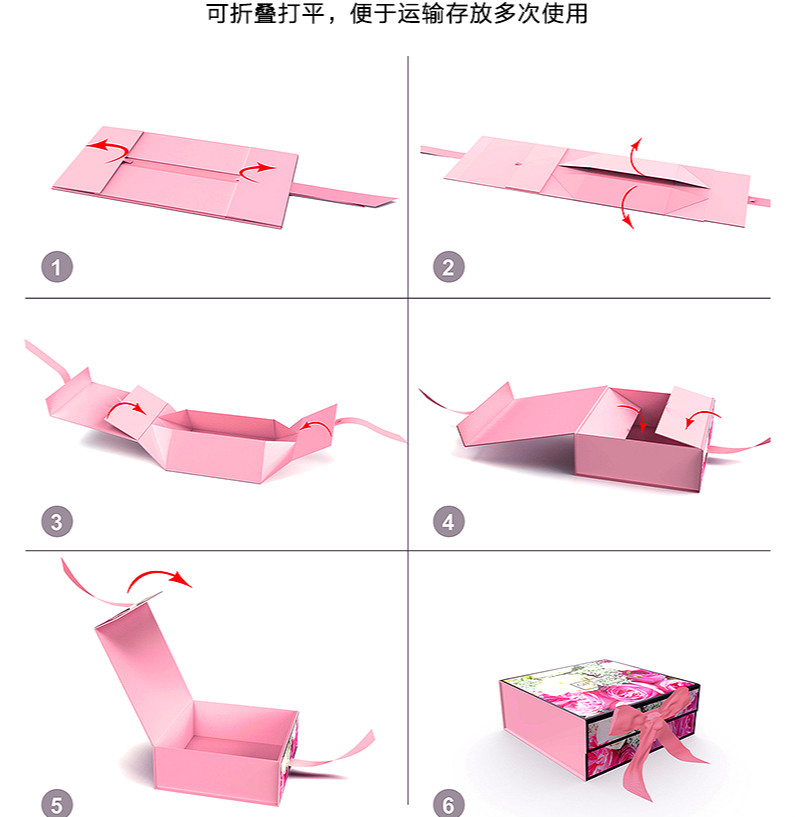 可折叠打平，便于运输存放多次使用

1

2

3

4

5

6